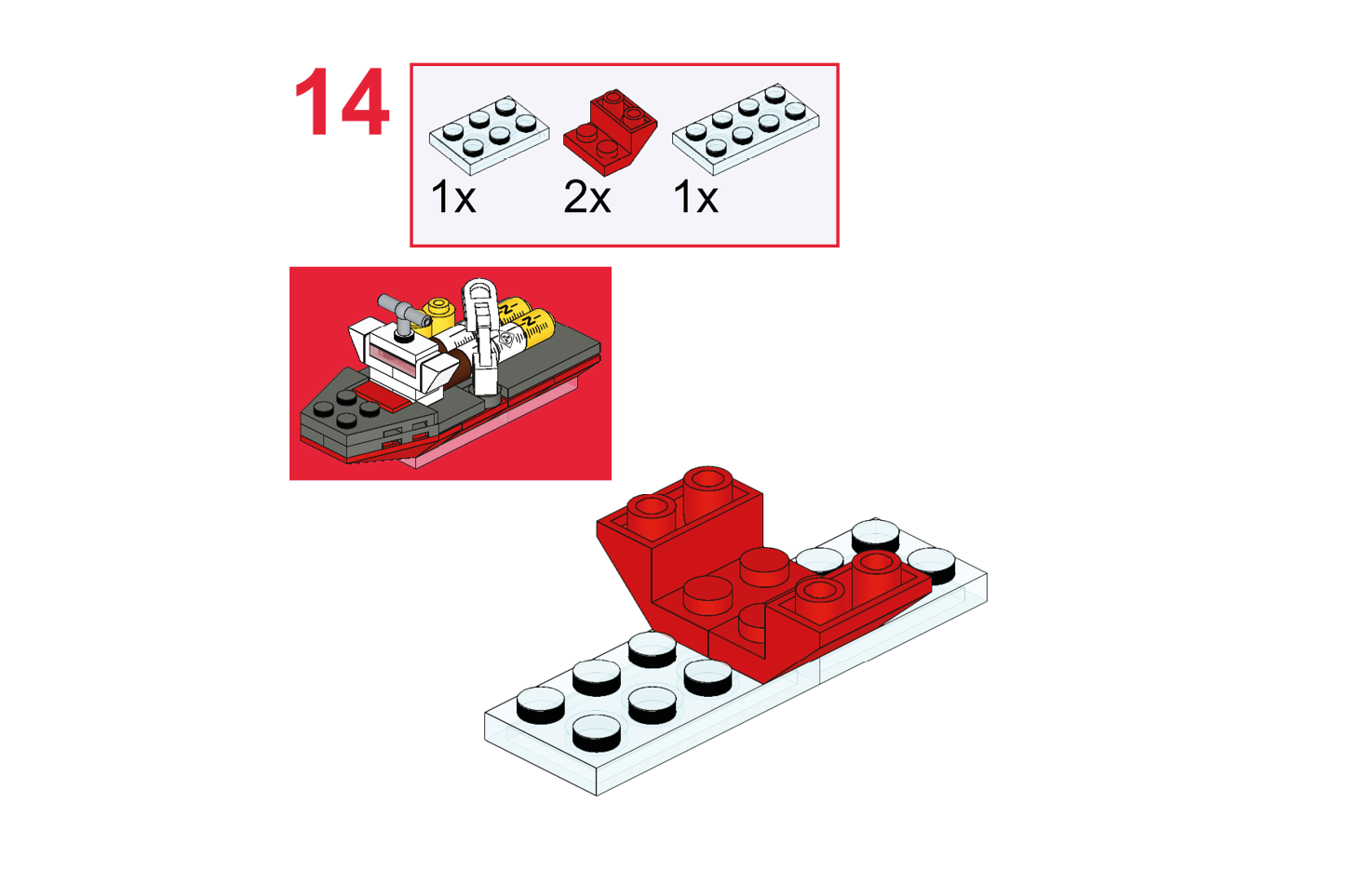 14

1x 2x 1x